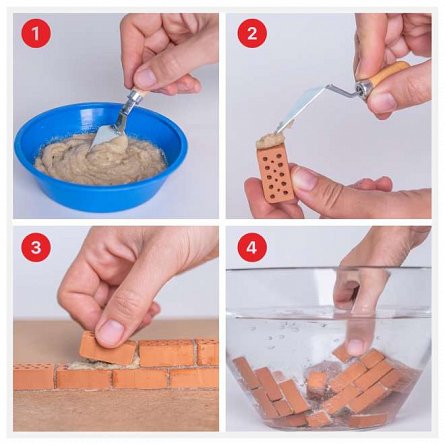 1

2

3

4