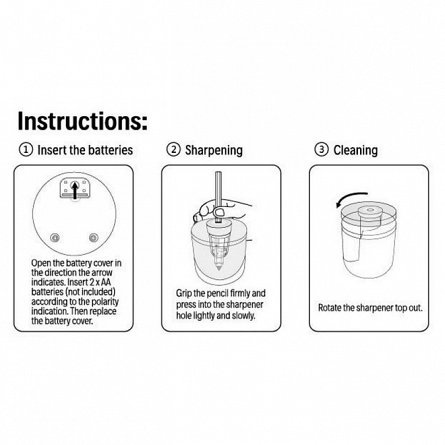 Instructions:

① Insert the batteries

Open the battery cover in the direction the arrow indicates. Insert 2 x AA batteries (not included) according to the polarity indication. Then replace the battery cover.

② Sharpening

Grip the pencil firmly and press into the sharpener hole lightly and slowly.

③ Cleaning

Rotate the sharpener top out.