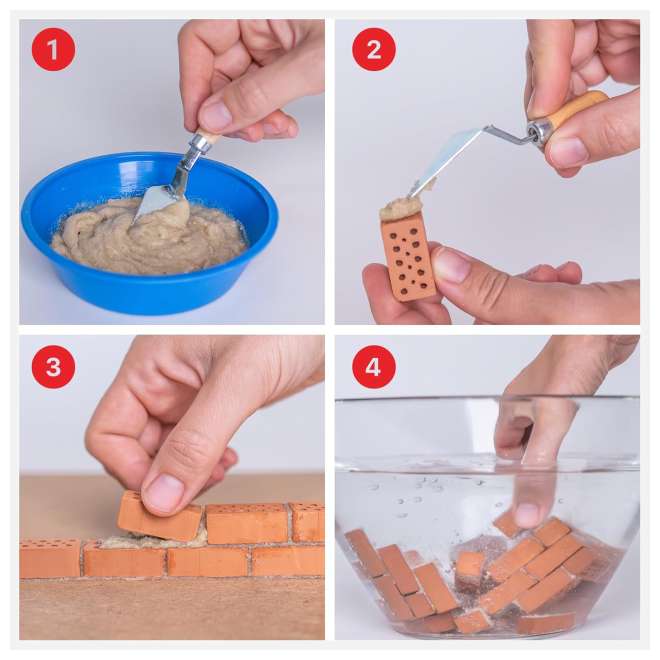 1

2

3

4